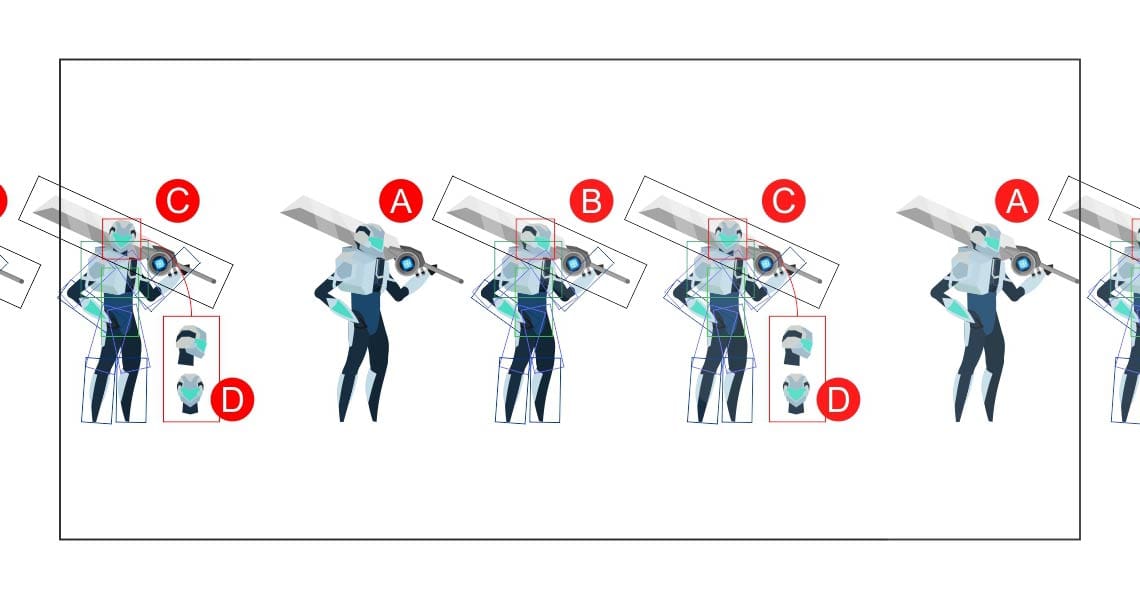 C
A
B
C
A
D
D